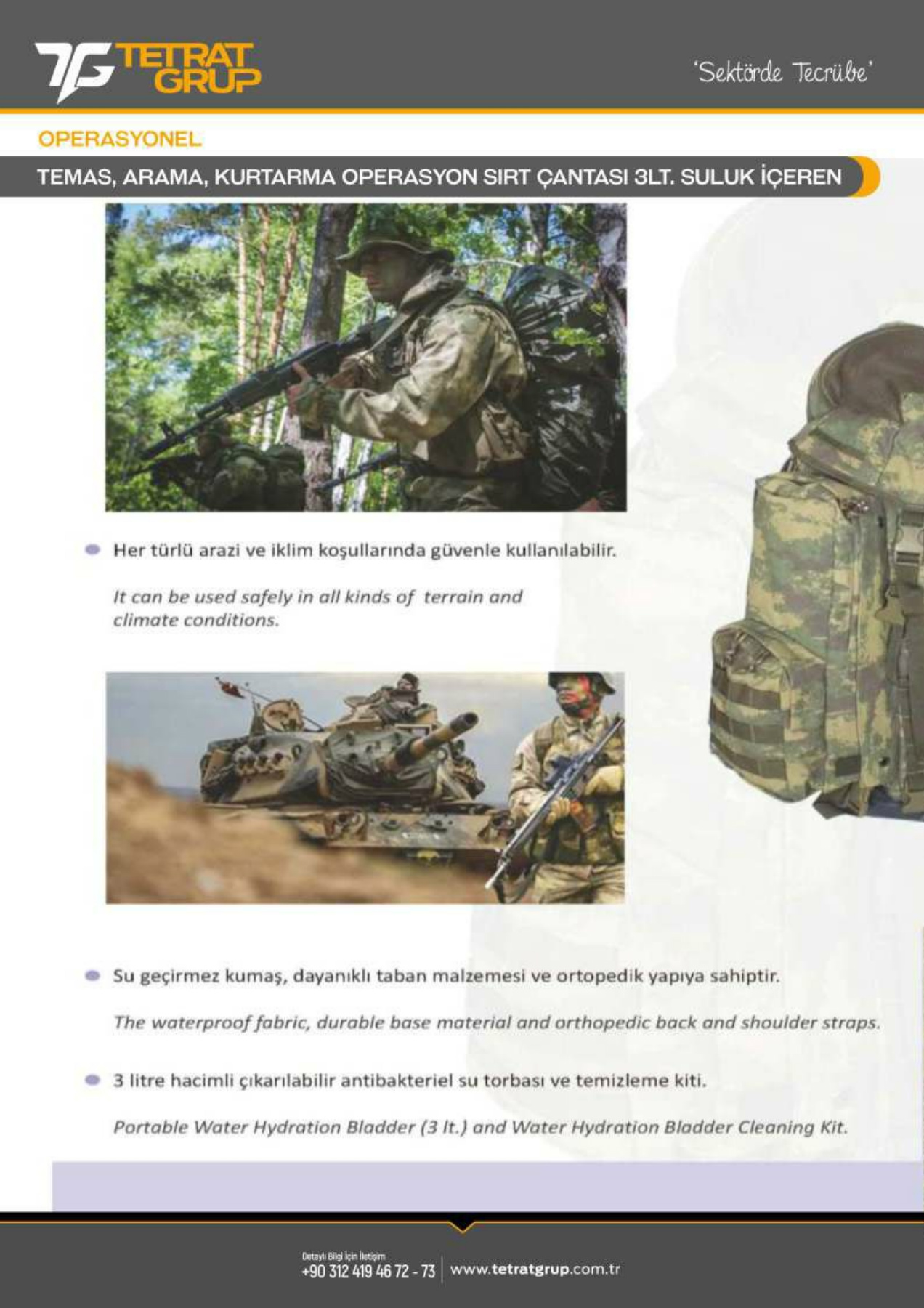 TG TETRAT GRUP

'Sektörde Tecrübe'

OPERASYONEL

TEMAS, ARAMA, KURTARMA OPERASYON SIRT ÇANTASI 3LT. SULUK İÇEREN

Her türlü arazi ve iklim koşullarında güvenle kullanılabilir.

It can be used safely in all kinds of terrain and climate conditions.

Su geçirmez kumaş, dayanıklı taban malzemesi ve ortopedik yapıya sahiptir.

The waterproof fabric, durable base material and orthopedic back and shoulder straps.

3 litre hacimli çıkarılabilir antibakteriel su torbası ve temizleme kiti.

Portable Water Hydration Bladder (3 lt.) and Water Hydration Bladder Cleaning Kit.

Detaylı Bilgi İçin İletişim
+90 312 419 46 72 - 73 www.tetratgrup.com.tr